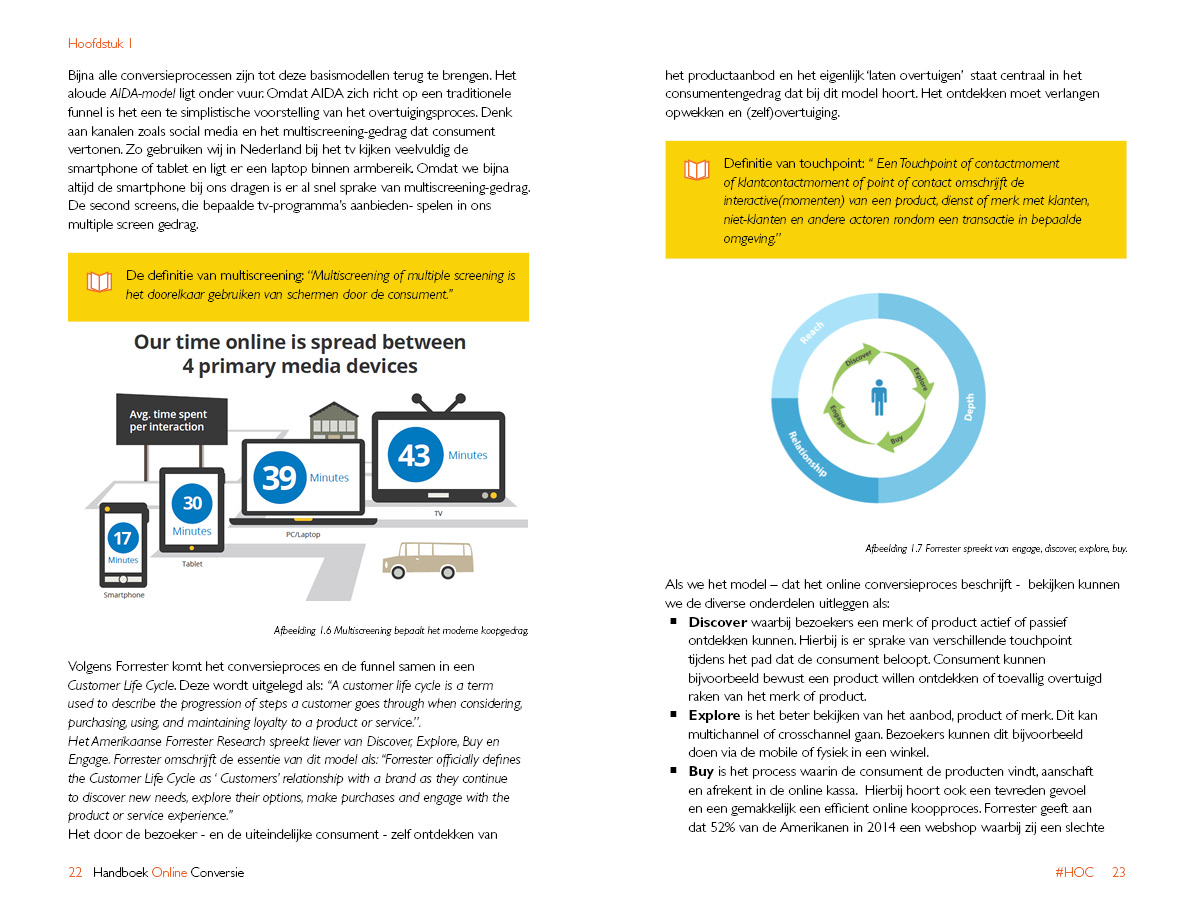 Hoofdstuk 1

Bijna alle conversieprocessen zijn tot deze basismodellen terug te brengen. Het aloude AIDA-model ligt onder vuur. Omdat AIDA zich richt op een traditionele funnel is het een te simplistische voorstelling van het overtuigingsproces. Denk aan kanalen zoals social media en het multiscreening-gedrag dat consument vertonen. Zo gebruiken wij in Nederland bij het tv kijken veelvuldig de smartphone of tablet en ligt er een laptop binnen armbereik. Omdat we bijna altijd de smartphone bij ons dragen is er al snel sprake van multiscreening-gedrag. De second screens, die bepaalde tv-programma's aanbieden- spelen in ons multiple screen gedrag.

De definitie van multiscreening: "Multiscreening of multiple screening is het doorelkaar gebruiken van schermen door de consument."

Our time online is spread between 4 primary media devices

Avg. time spent per interaction

17 Minutes
Smartphone

30 Minutes
Tablet

39 Minutes
PC/Laptop

43 Minutes
TV

Afbeelding 1.6 Multiscreening bepaalt het moderne koopgedrag

Volgens Forrester komt het conversieproces en de funnel samen in een Customer Life Cycle. Deze wordt uitgelegd als: "A customer life cycle is a term used to describe the progression of steps a customer goes through when considering, purchasing, using, and maintaining loyalty to a product or service.".
Het Amerikaanse Forrester Research spreekt liever van Discover, Explore, Buy en Engage. Forrester omschrijft de essentie van dit model als: "Forrester officially defines the Customer Life Cycle as ' Customers' relationship with a brand as they continue to discover new needs, explore their options, make purchases and engage with the product or service experience."
Het door de bezoeker - en de uiteindelijke consument - zelf ontdekken van

22 Handboek Online Conversie

het productaanbod en het eigenlijk 'laten overtuigen' staat centraal in het consumentengedrag dat bij dit model hoort. Het ontdekken moet verlangen opwekken en (zelf)overtuiging.

Definitie van touchpoint: " Een Touchpoint of contactmoment of klantcontactmoment of point of contact omschrijft de interactive(momenten) van een product, dienst of merk met klanten, niet-klanten en andere actoren rondom een transactie in bepaalde omgeving."

Reach
Depth
Relationship
Discover
Explore
Buy
Engage

Afbeelding 1.7 Forrester spreekt van engage, discover, explore, buy.

Als we het model – dat het online conversieproces beschrijft - bekijken kunnen we de diverse onderdelen uitleggen als:
▪ Discover waarbij bezoekers een merk of product actief of passief ontdekken kunnen. Hierbij is er sprake van verschillende touchpoint tijdens het pad dat de consument beloopt. Consument kunnen bijvoorbeeld bewust een product willen ontdekken of toevallig overtuigd raken van het merk of product.
▪ Explore is het beter bekijken van het aanbod, product of merk. Dit kan multichannel of crosschannel gaan. Bezoekers kunnen dit bijvoorbeeld doen via de mobile of fysiek in een winkel.
▪ Buy is het process waarin de consument de producten vindt, aanschaft en afrekent in de online kassa. Hierbij hoort ook een tevreden gevoel en een gemakkelijk een efficient online koopproces. Forrester geeft aan dat 52% van de Amerikanen in 2014 een webshop waarbij zij een slechte

#HOC 23